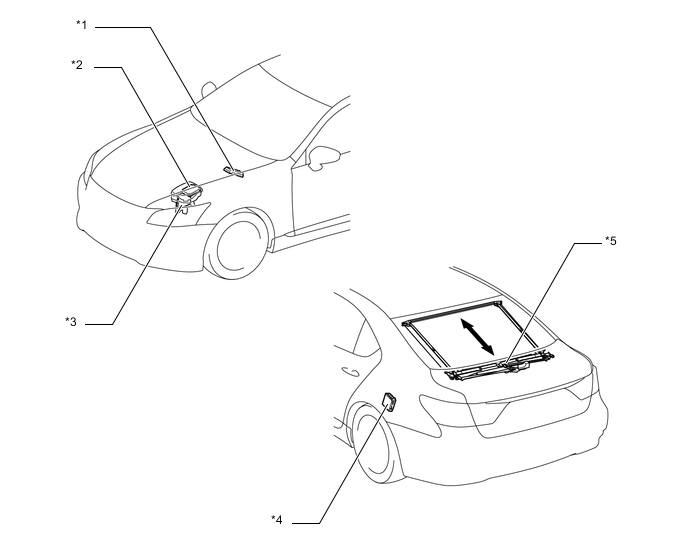 *1

*2

*3

*5

*4