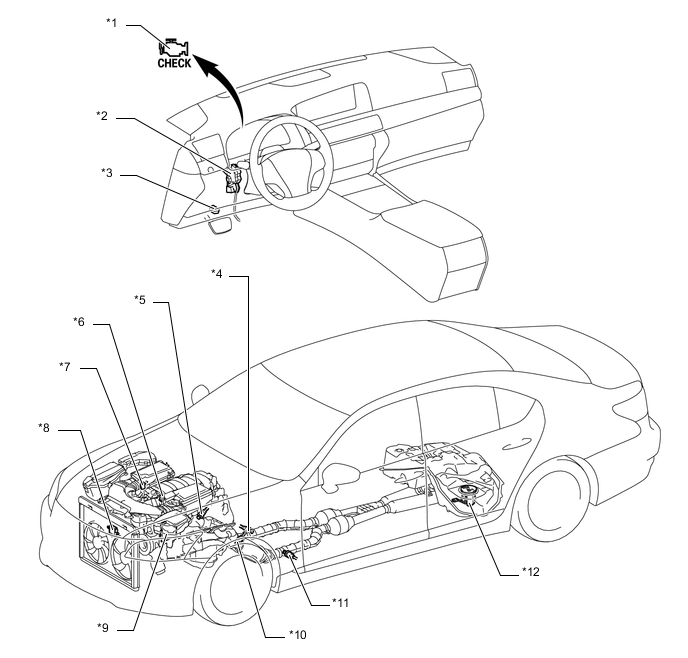 *1
CHECK
*2
*3
*4
*5
*6
*7
*8
*9
*10
*11
*12