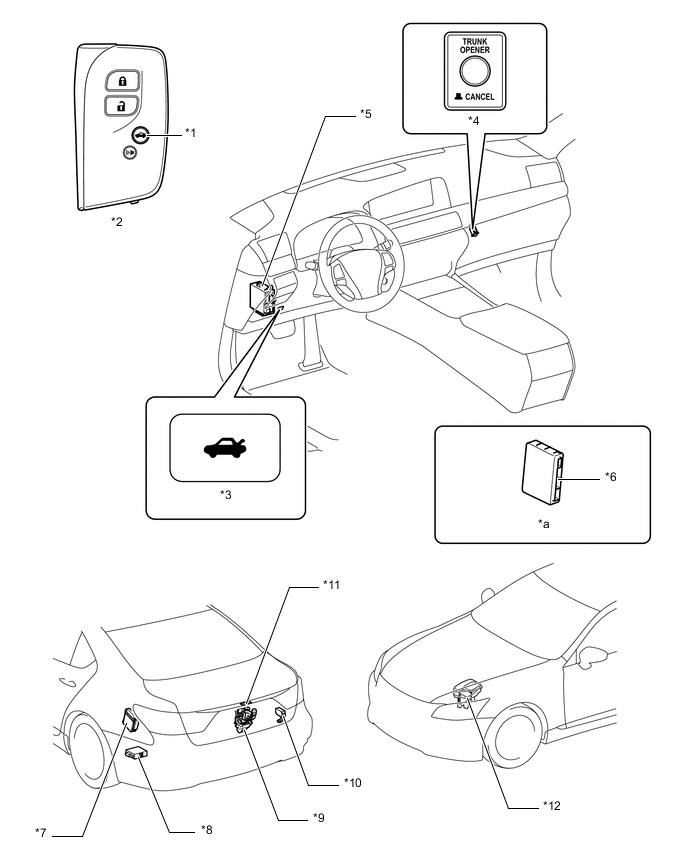 *1

*2

*5

TRUNK OPENER

CANCEL

*4

*3

*6

*a

*11

*10

*9

*8

*7

*12