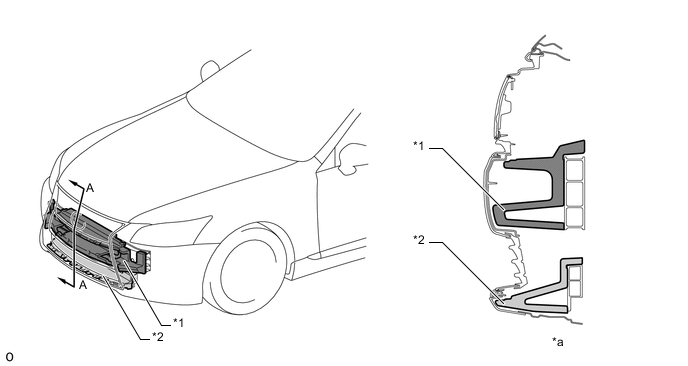 A

A

*1

*2

*1

*2

*a

o