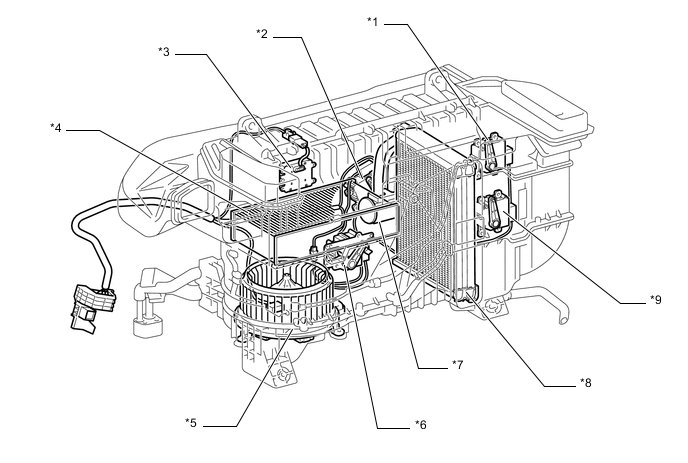 *1

*2

*3

*4

*9

*7

*8

*5

*6