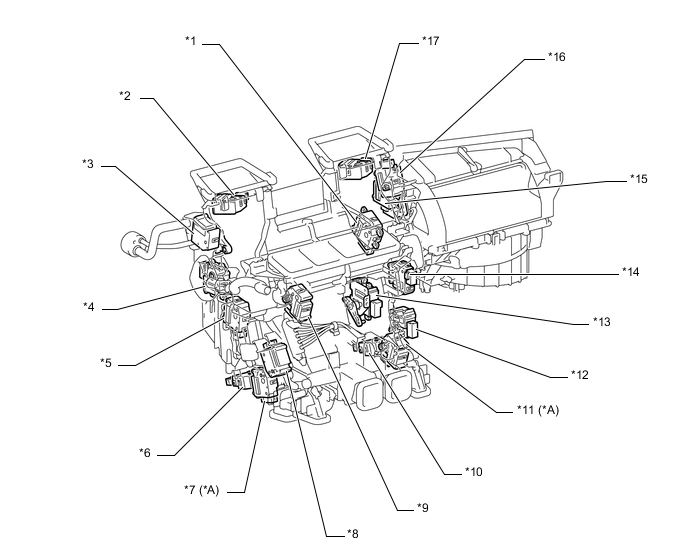 *1
*17
*16
*2
*3
*15
*14
*4
*13
*5
*12
*11 (*A)
*6
*10
*7 (*A)
*9
*8