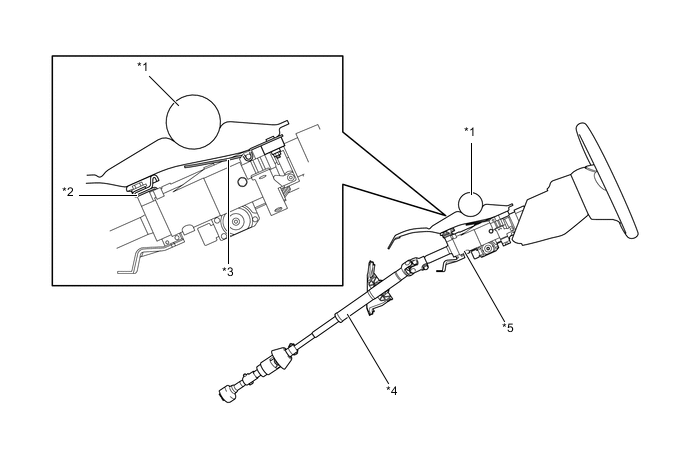 *1
*2
*3
*1
*5
*4