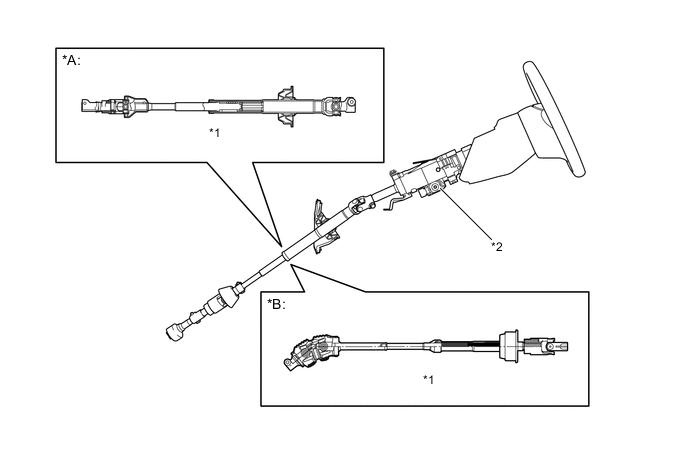 *A:

*1

*2

*B:

*1