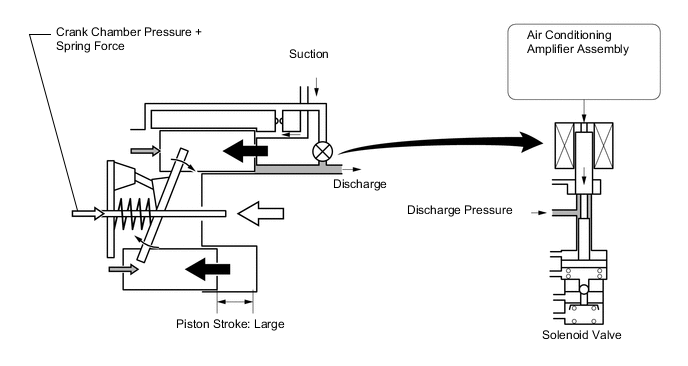 Crank Chamber Pressure + Spring Force

Suction

Air Conditioning Amplifier Assembly

Discharge

Discharge Pressure

Piston Stroke: Large

Solenoid Valve