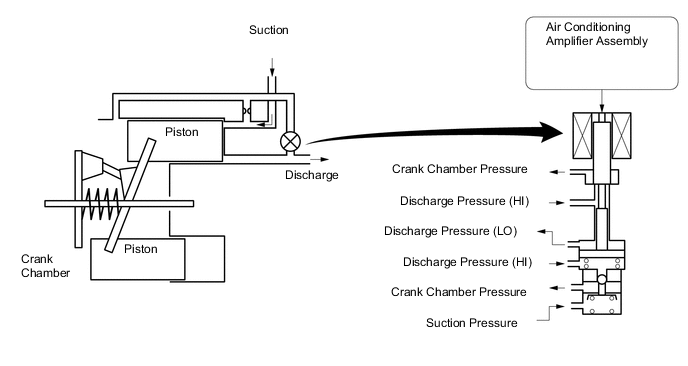 Suction

Piston

Discharge

Piston

Crank Chamber

Air Conditioning Amplifier Assembly

Crank Chamber Pressure

Discharge Pressure (HI)

Discharge Pressure (LO)

Discharge Pressure (HI)

Crank Chamber Pressure

Suction Pressure