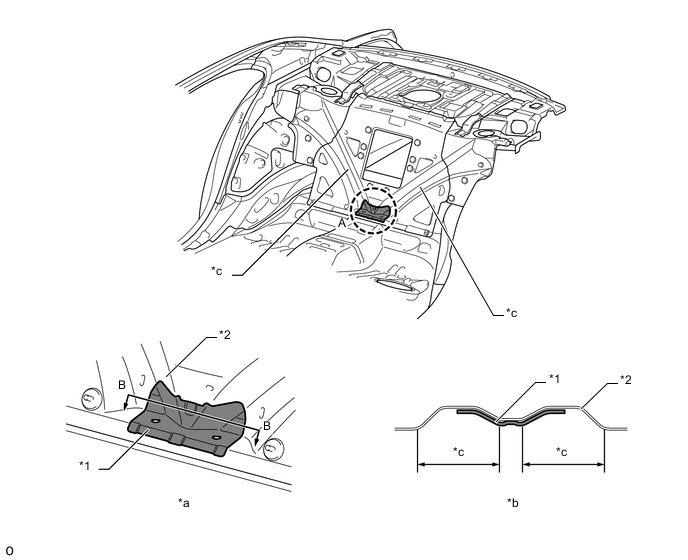 A

*c

*c

*2

B

B

*1

*a

*1

*2

*c

*c

*b

O