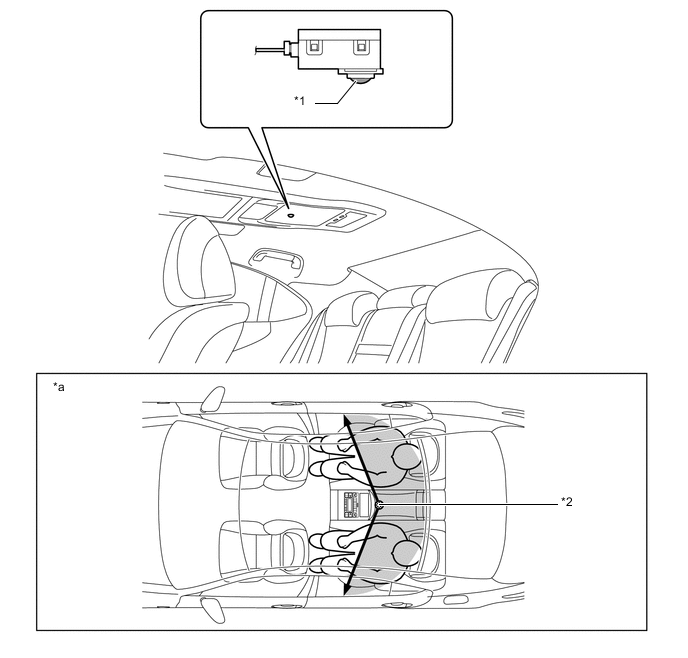 *1

*a

*2