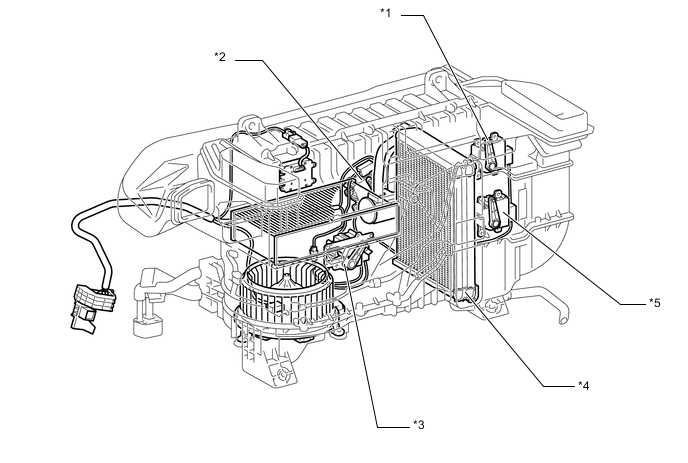 *1
*2
*5
*4
*3