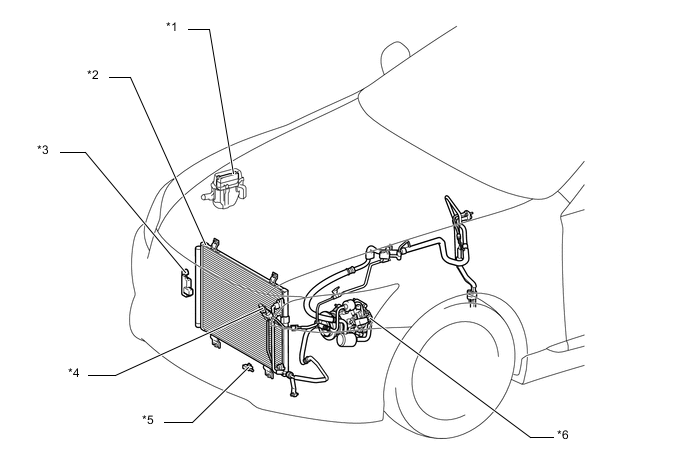 *1

*2

*3

*4

*5

*6