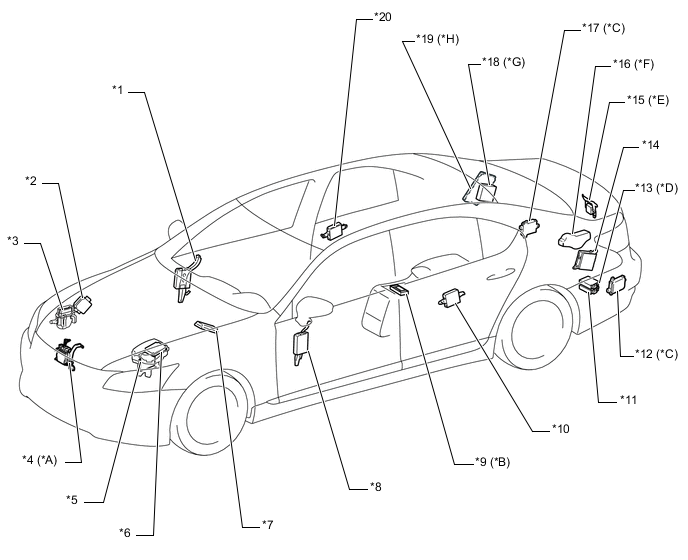 *20

*19 (*H)

*18 (*G)

*17 (*C)

*16 (*F)

*15 (*E)

*14

*13 (*D)

*1

*2

*3

*12 (*C)

*11

*10

*9 (*B)

*8

*7

*6

*5

*4 (*A)