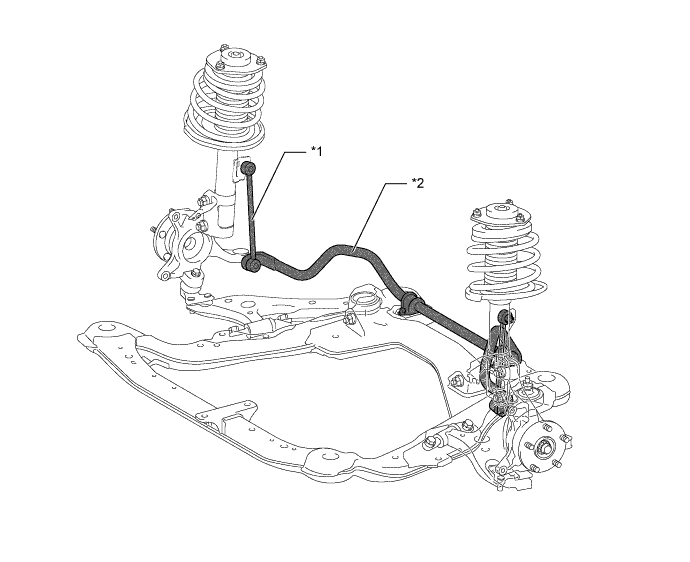 *1
*2