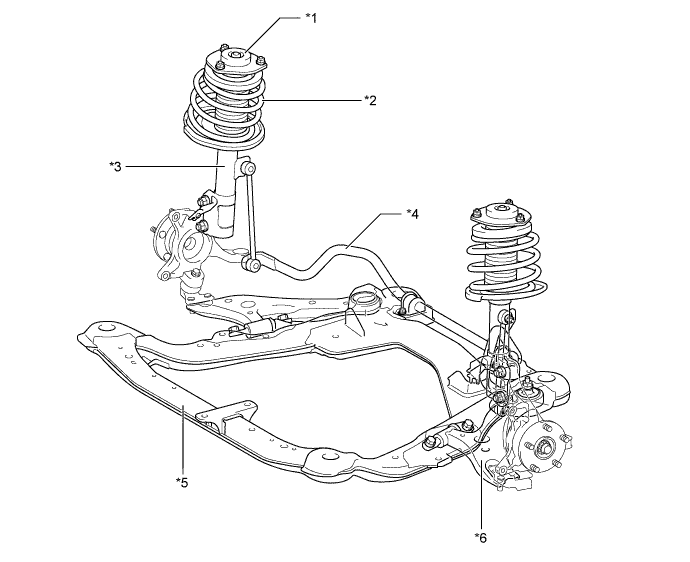 *1

*2

*3

*4

*5

*6