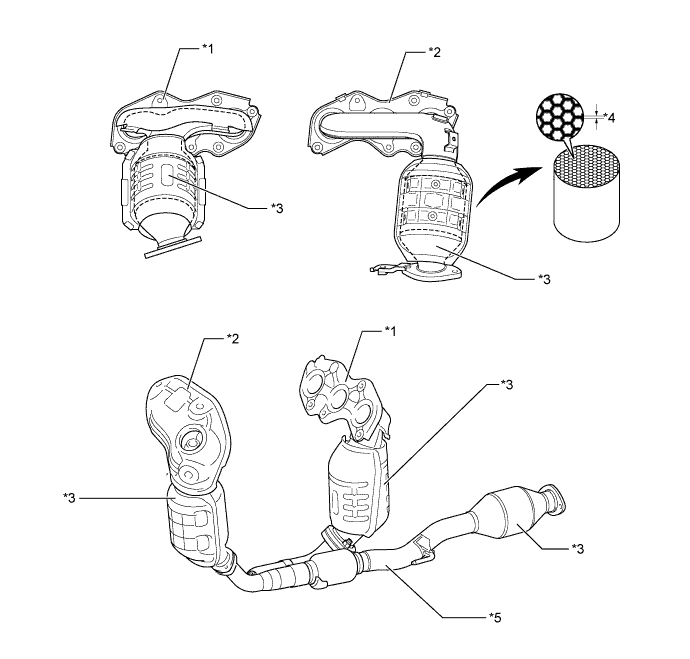 *1

*2

*4

*3

*3

*2

*1

*3

*3

*3

*5