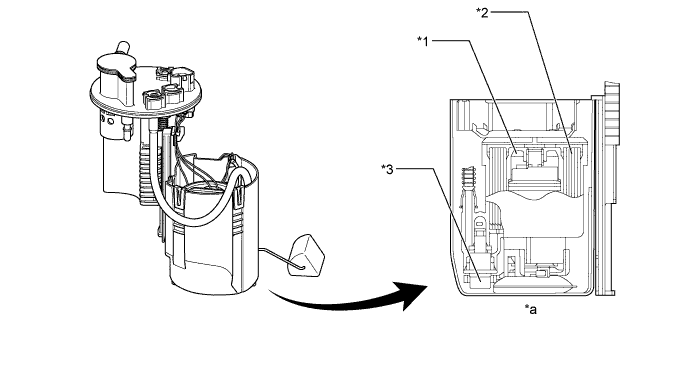 *2
*1
*3
*a