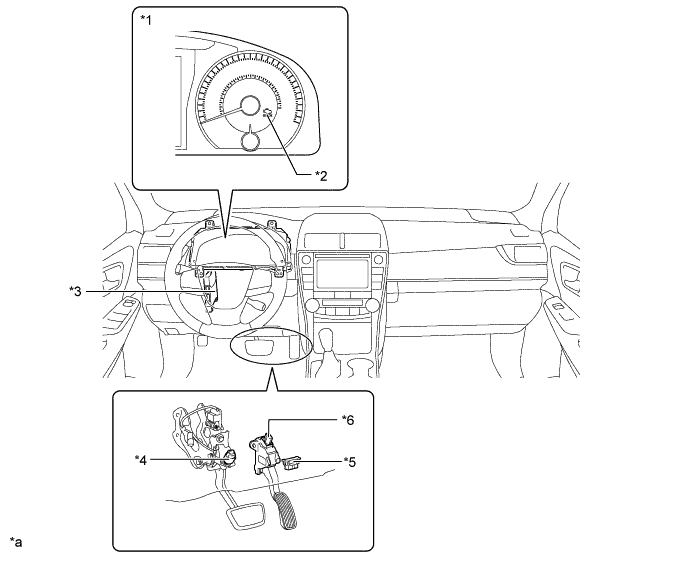 *1

*2

*3

*6

*4

*5

*a