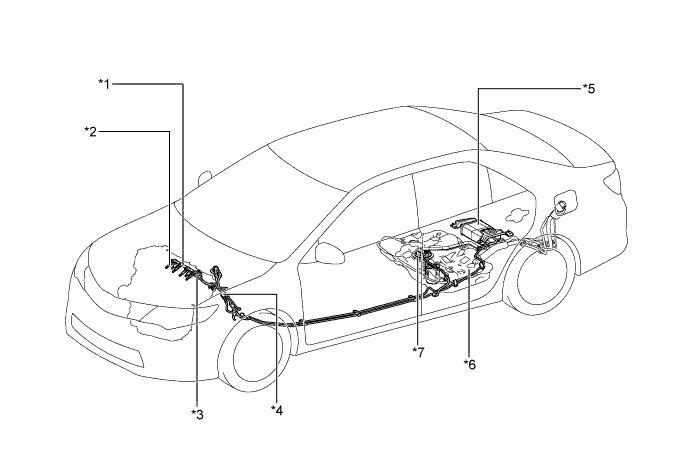 *1
*2
*5
*7
*6
*3
*4