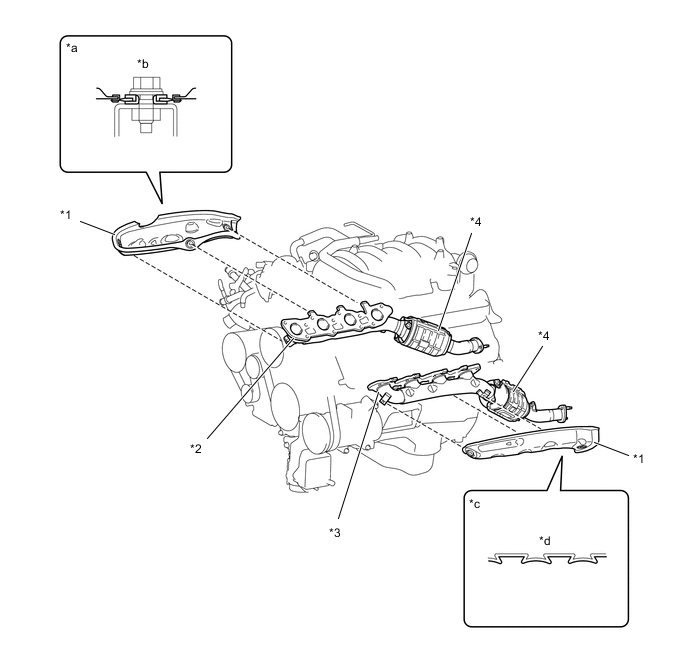 *a

*b

*1

*4

*4

*2

*1

*3

*c

*d