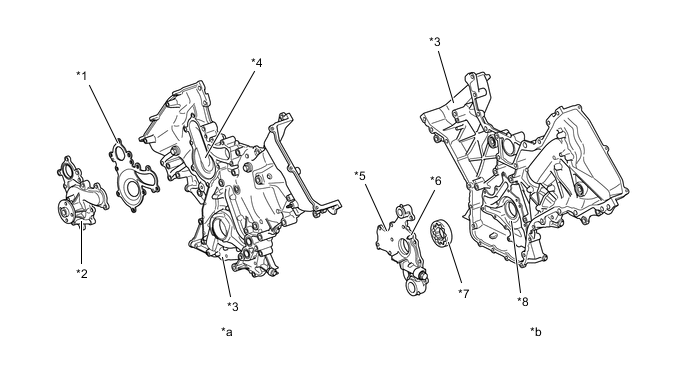 *1
*4
*2
*3
*a
*3
*5
*6
*7
*8
*b