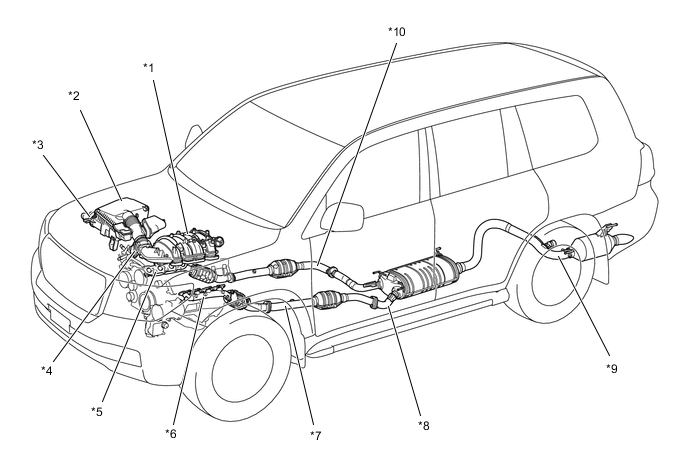 *10
*1
*2
*3
*4
*5
*6
*7
*8
*9