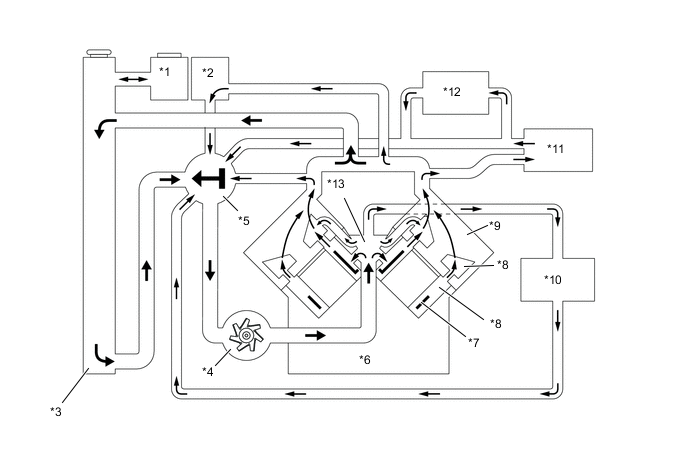 *1
*2
*12
*11
*13
*5
*9
*8
*10
*8
*7
*4
*6
*3