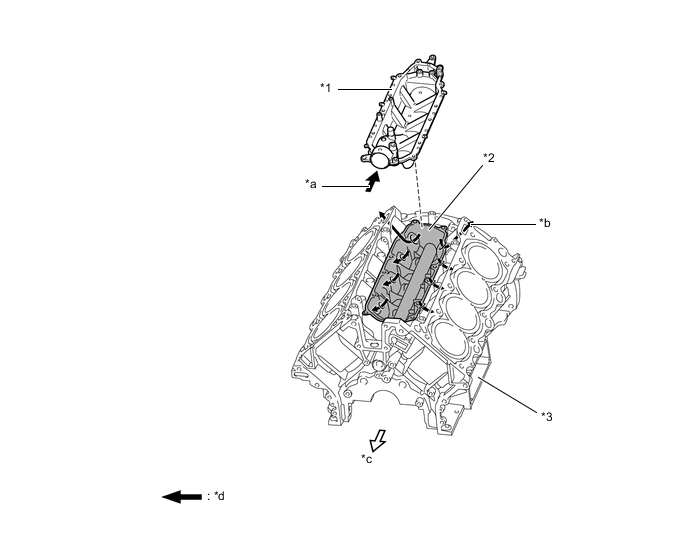 *1

*2

*a

*b

*3

*c

: *d