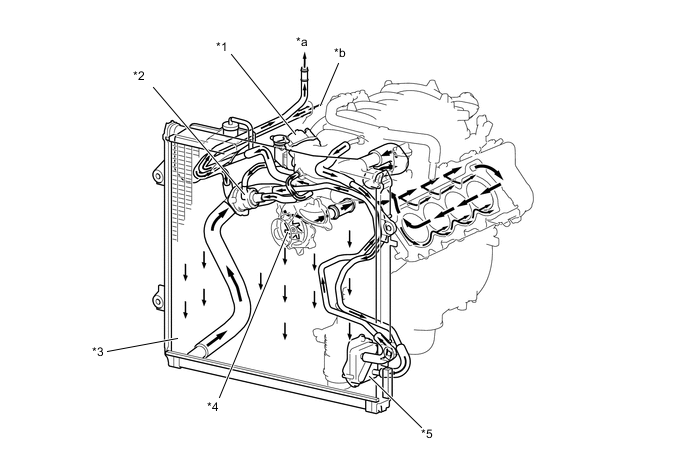 *1
*a
*b
*2
*3
*4
*5