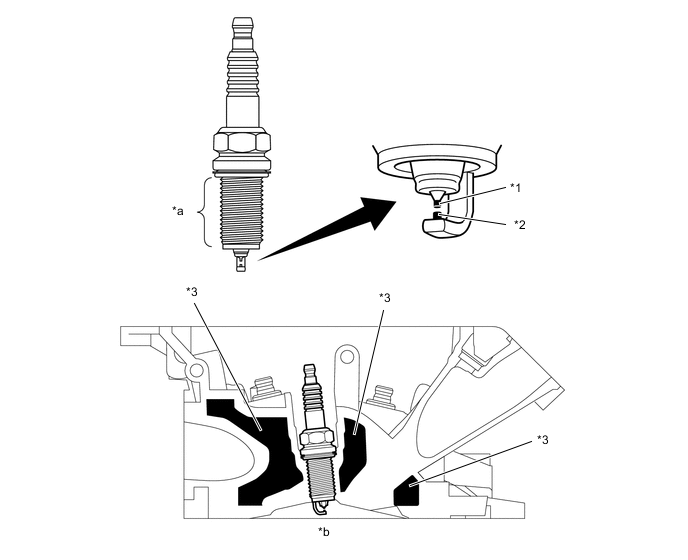 *a

*1

*2

*3

*3

*3

*b