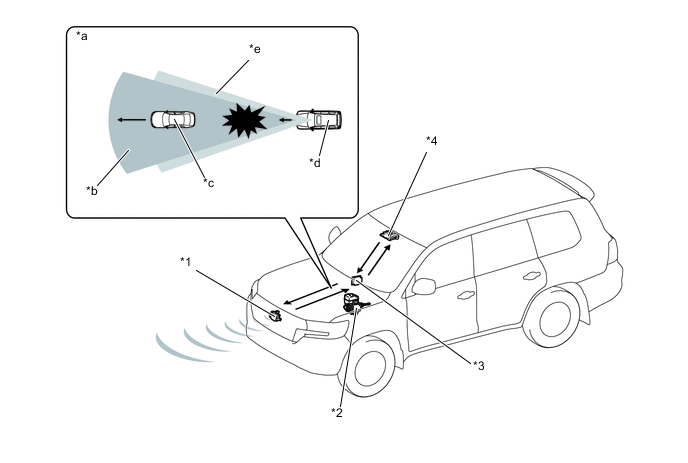 *a

*e

*b

*c

*d

*4

*1

*3

*2