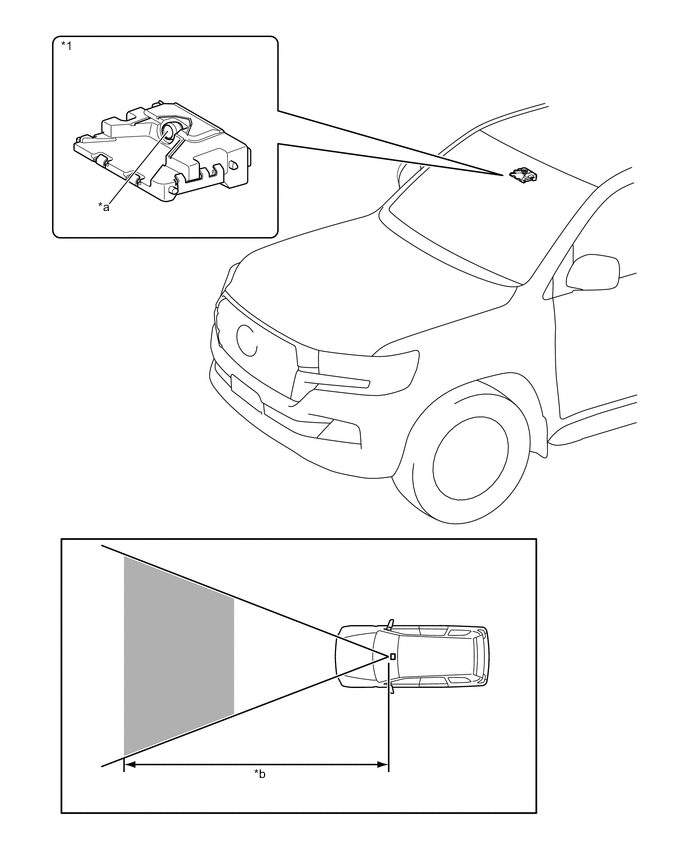 *1

*a

*b