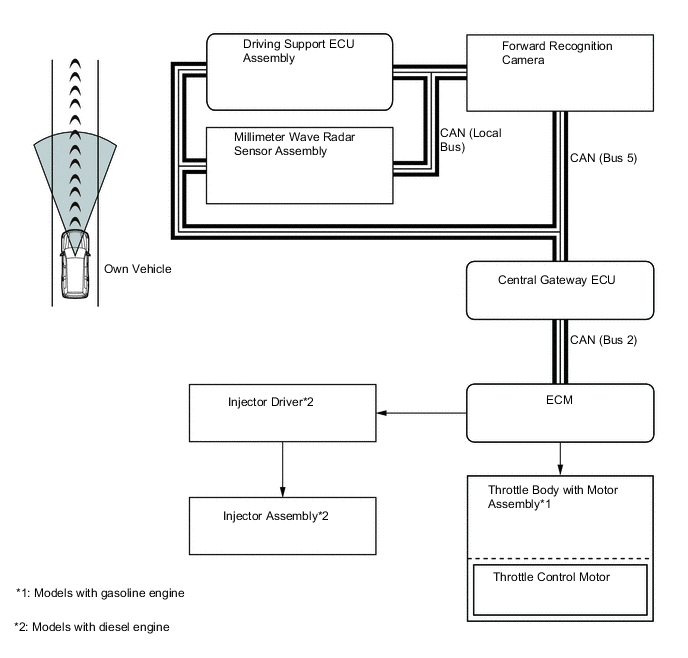 Driving Support ECU Assembly

Forward Recognition Camera

Millimeter Wave Radar Sensor Assembly

CAN (Local Bus)

CAN (Bus 5)

Own Vehicle

Central Gateway ECU

CAN (Bus 2)

Injector Driver*2

ECM

Injector Assembly*2

Throttle Body with Motor Assembly*1

Throttle Control Motor

*1: Models with gasoline engine

*2: Models with diesel engine