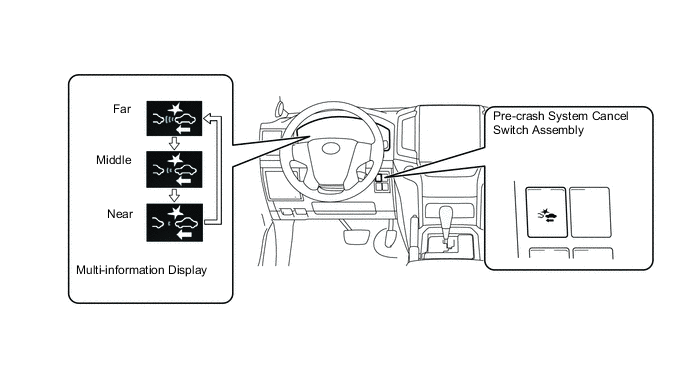 Far

Middle

Near

Multi-information Display

Pre-crash System Cancel Switch Assembly