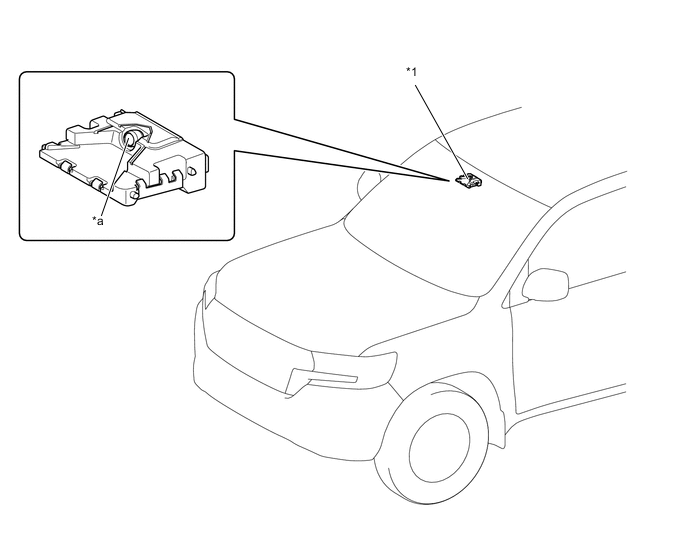 *1

*a