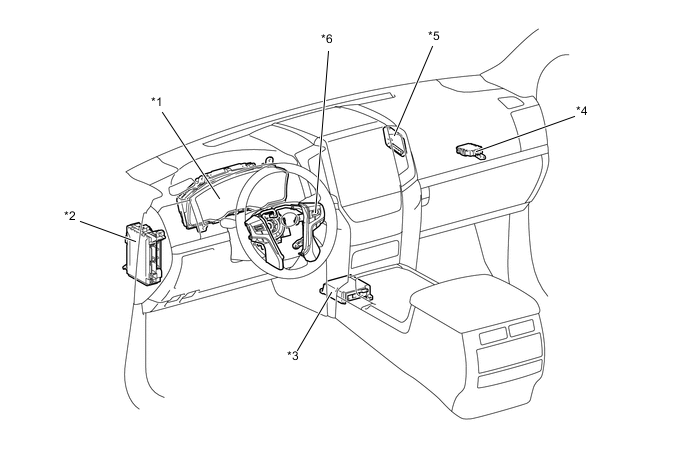 *6
*5
*1
*4
*2
*3