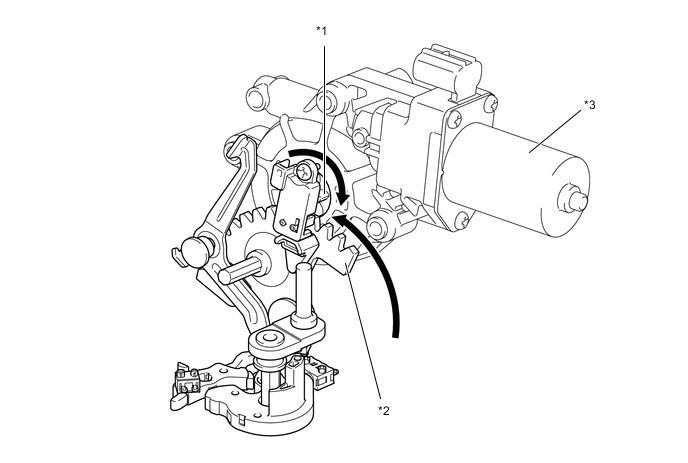 *1

*3

*2