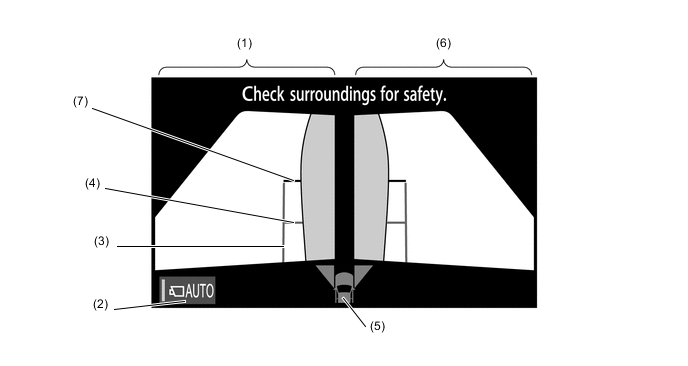 (1)

(6)

Check surroundings for safety.

(7)

(4)

(3)

(2)

AUTO

(5)