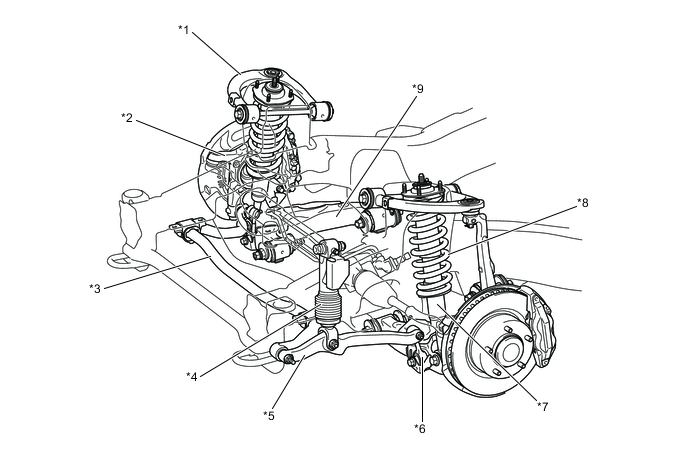 *1
*9
*2
*8
*3
*4
*5
*6
*7