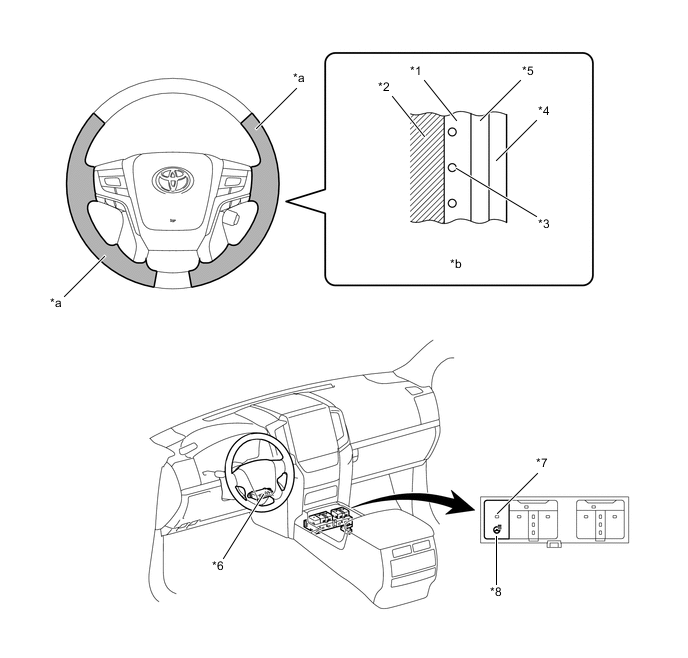 *a
*1
*5
*2
*4
*3
*b
*a
*7
*6
*8