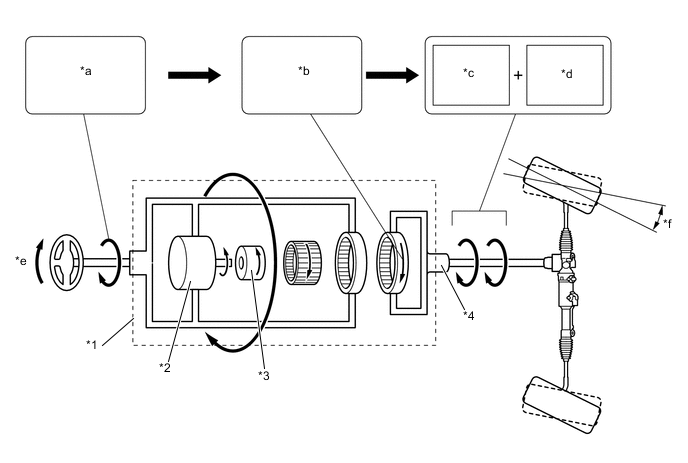 *a

*b

*c + *d

*e

*f

*1

*2

*3

*4