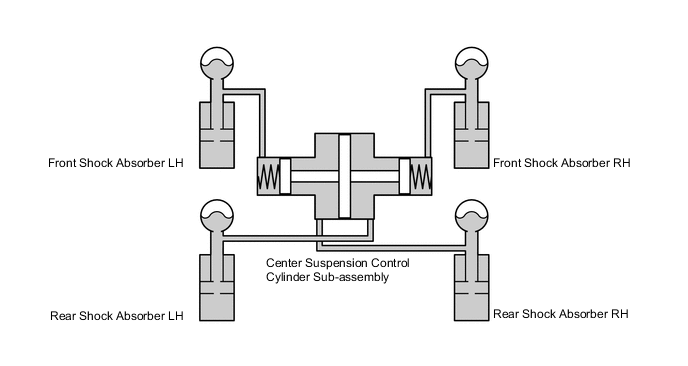 Front Shock Absorber LH

Front Shock Absorber RH

Center Suspension Control Cylinder Sub-assembly

Rear Shock Absorber LH

Rear Shock Absorber RH