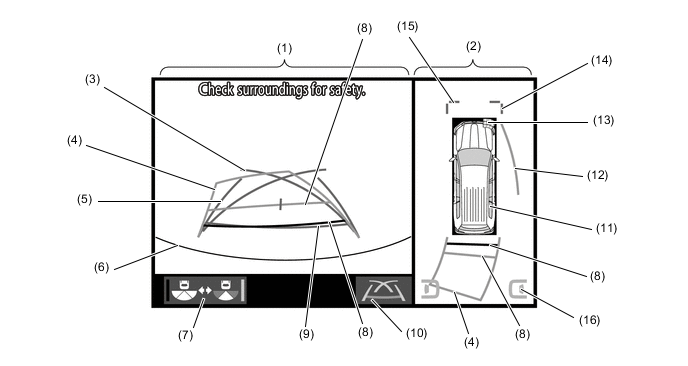 (1)
(8)
(15)
(2)
(14)
(3)
Check surroundings for safety.
(13)
(4)
(12)
(5)
(11)
(6)
(8)
(16)
(7)
(9)
(8)
(10)
(4)
(8)