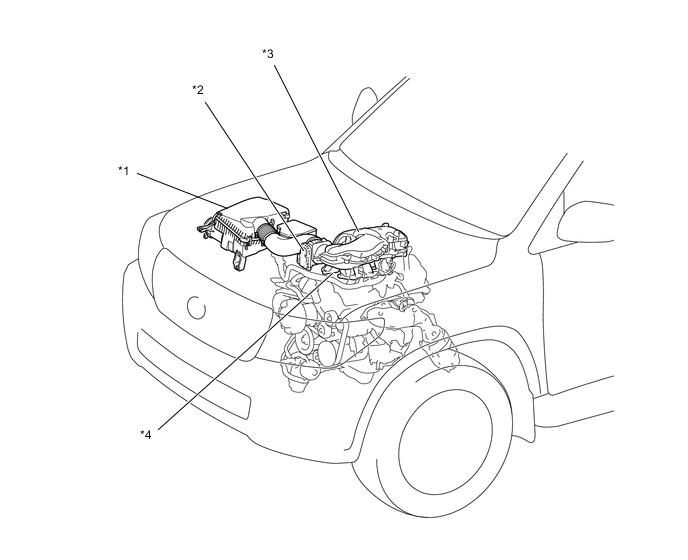 *3

*2

*1

*4