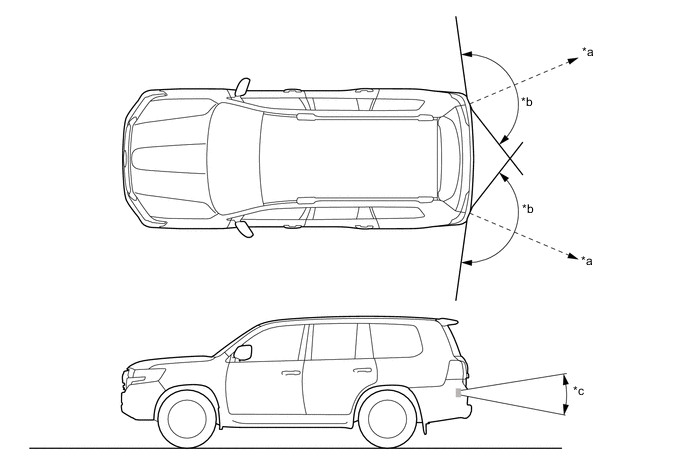 *a
*b
*b
*a
*c