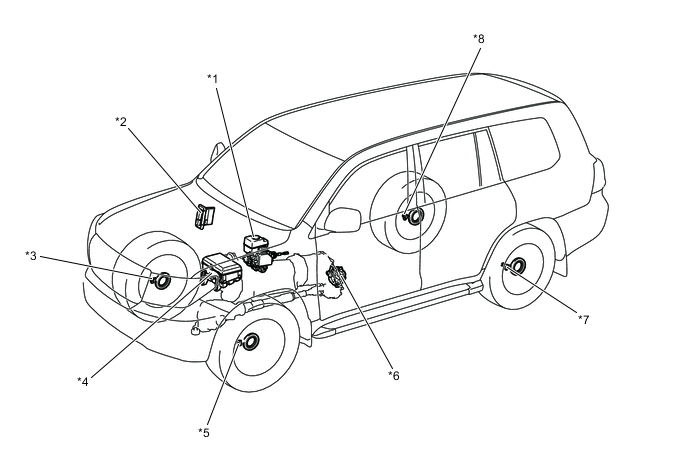 *8
*1
*2
*3
*7
*6
*4
*5