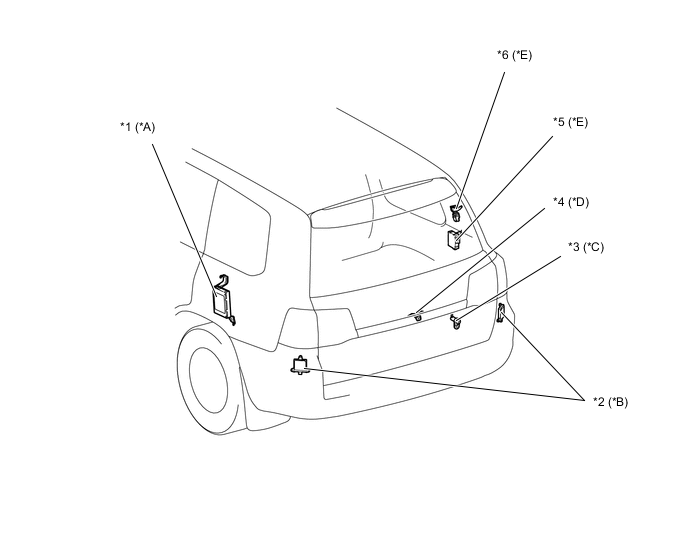 *6 (*E)

*1 (*A)

*5 (*E)

*4 (*D)

*3 (*C)

*2 (*B)