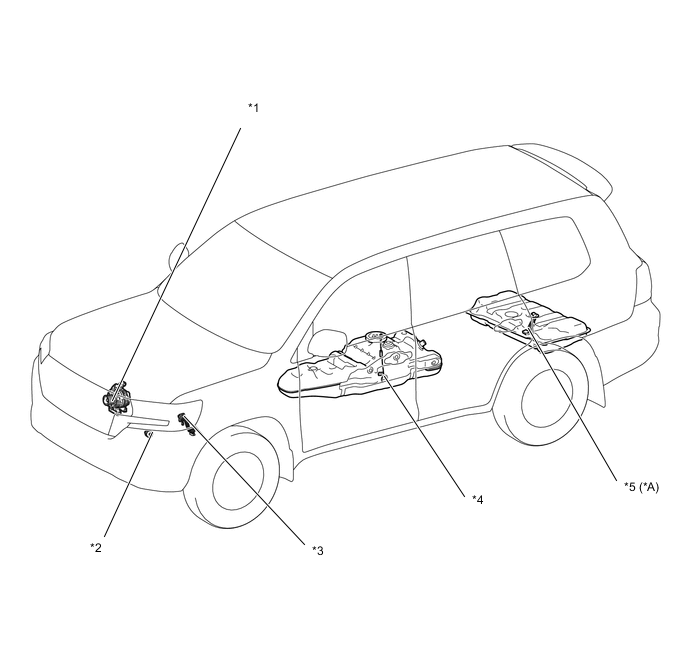 *1

*2

*3

*4

*5 (*A)