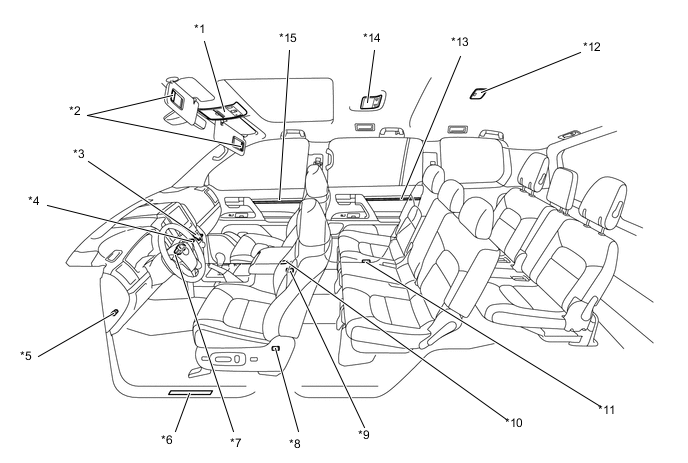 *1
*15
*14
*13
*12
*2
*3
*4
*5
*6
*7
*8
*9
*10
*11