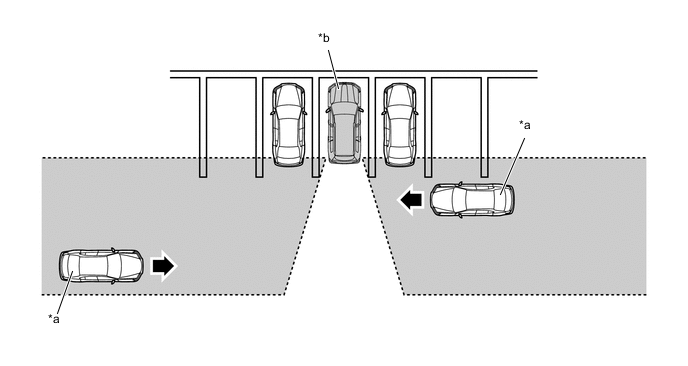 *b

*a

*a