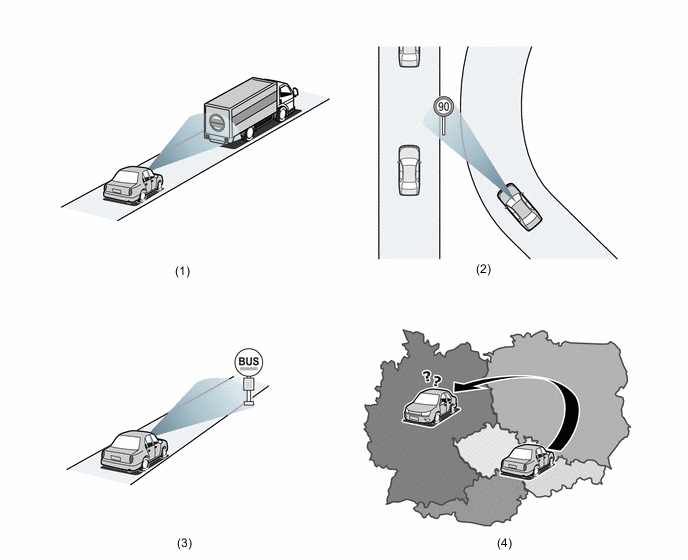 (1)

90

(2)

BUS

(3)

??

(4)