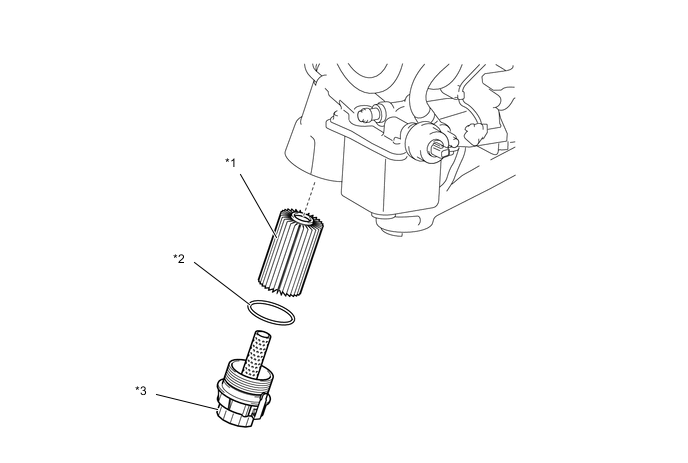 *1

*2

*3